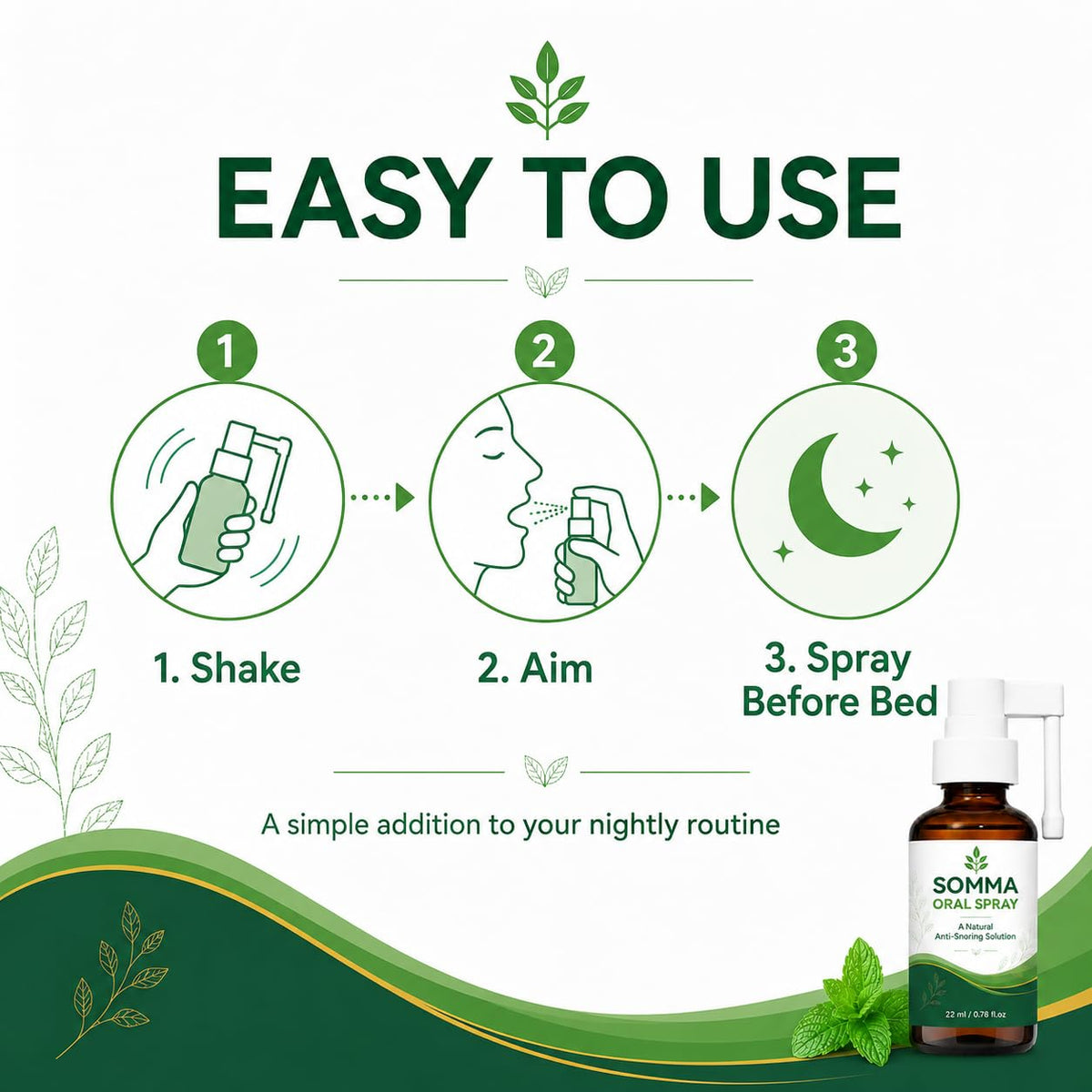 EASY TO USE

1

2

3

1. Shake

2. Aim

3. Spray Before Bed

A simple addition to your nightly routine

SOMMA
ORAL SPRAY
A Natural Anti-Snoring Solution

22 ml / 0.78 fl.oz