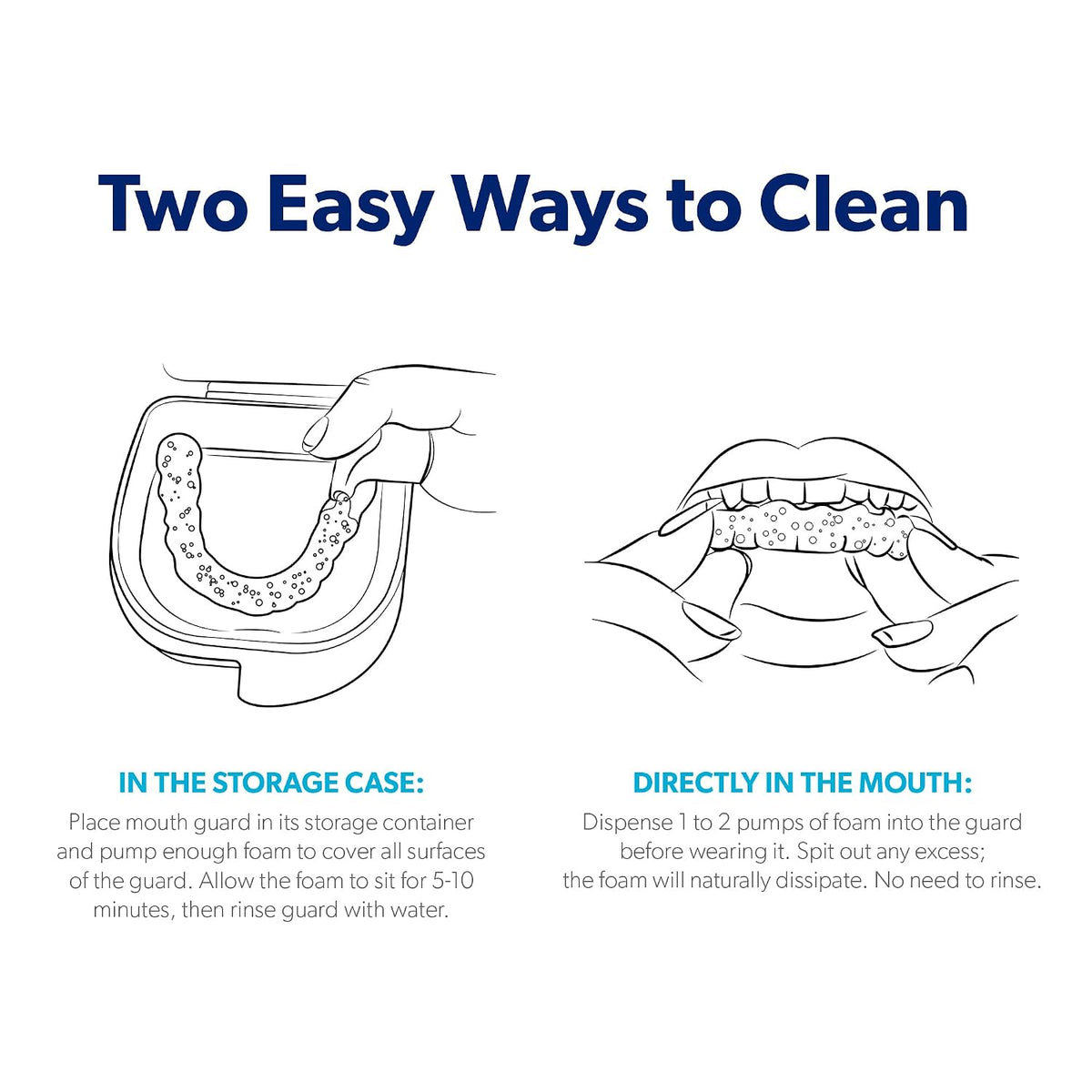 Two Easy Ways to Clean

IN THE STORAGE CASE:

Place mouth guard in its storage container and pump enough foam to cover all surfaces of the guard. Allow the foam to sit for 5-10 minutes, then rinse guard with water.

DIRECTLY IN THE MOUTH:

Dispense 1 to 2 pumps of foam into the guard before wearing it. Spit out any excess; the foam will naturally dissipate. No need to rinse.